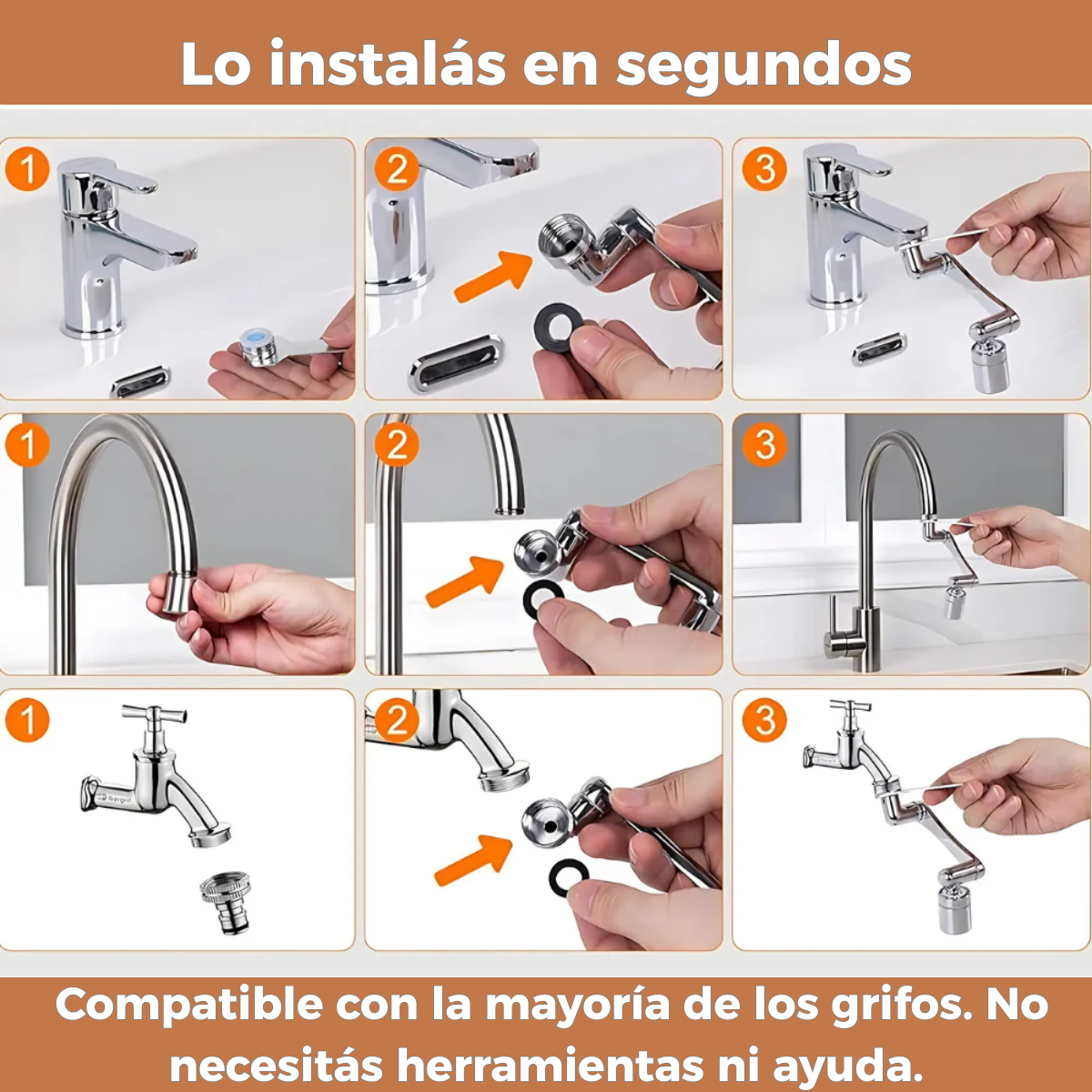 Lo instalás en segundos

1

2

3

1

2

3

1

2

3

Compatible con la mayoría de los grifos. No necesitás herramientas ni ayuda.